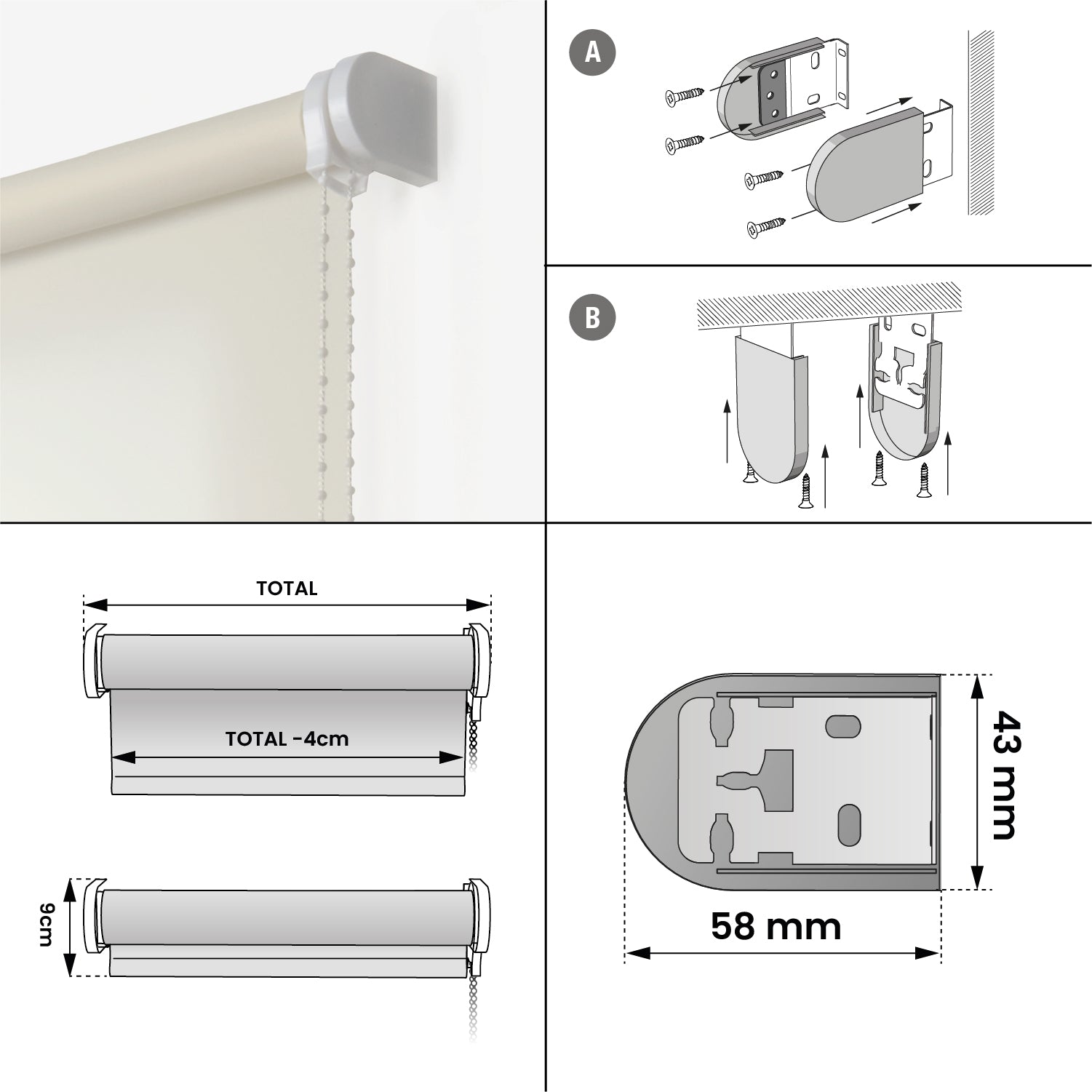 A

B

TOTAL

TOTAL -4cm

9cm

43 mm

58 mm