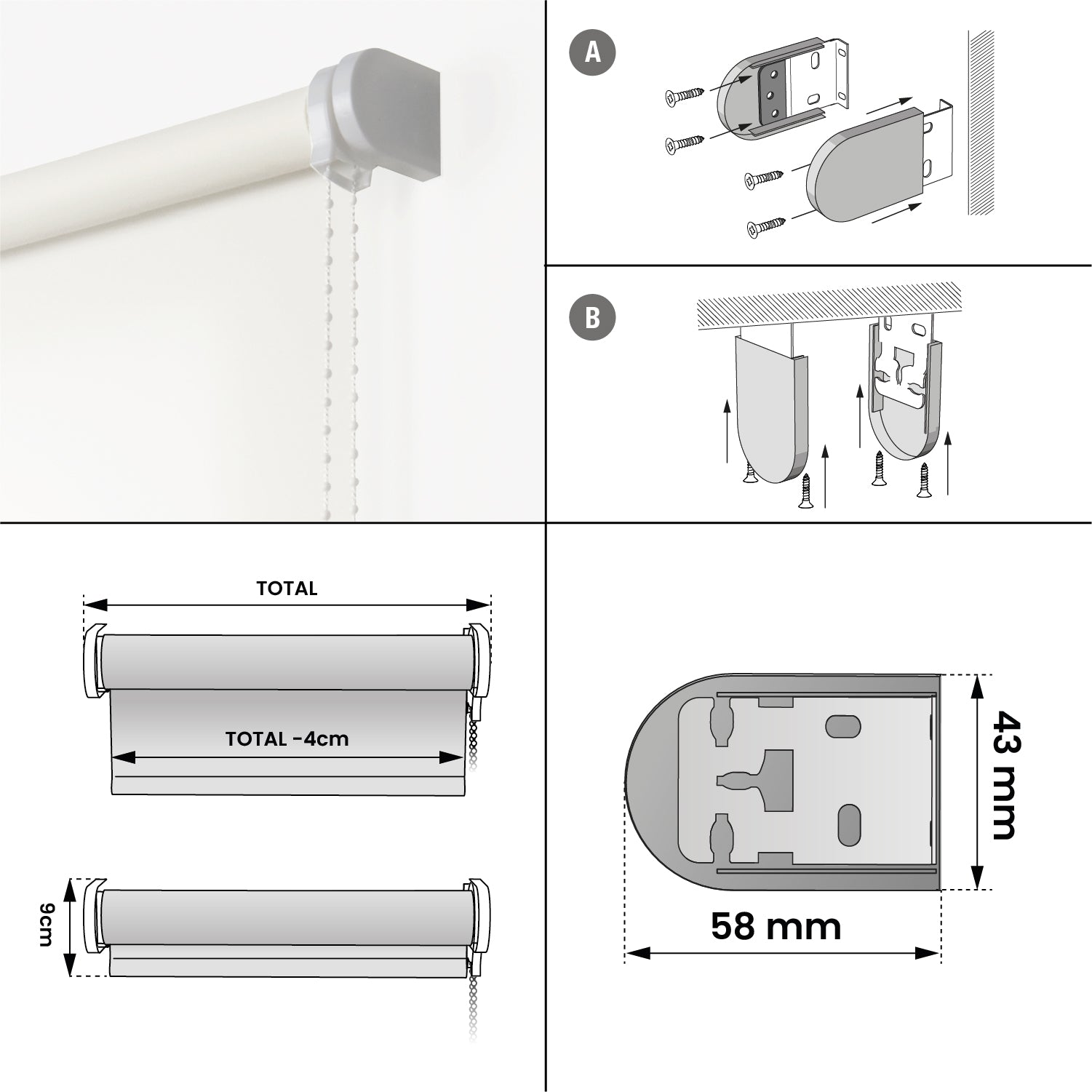 A

B

TOTAL

TOTAL -4cm

9cm

43 mm

58 mm